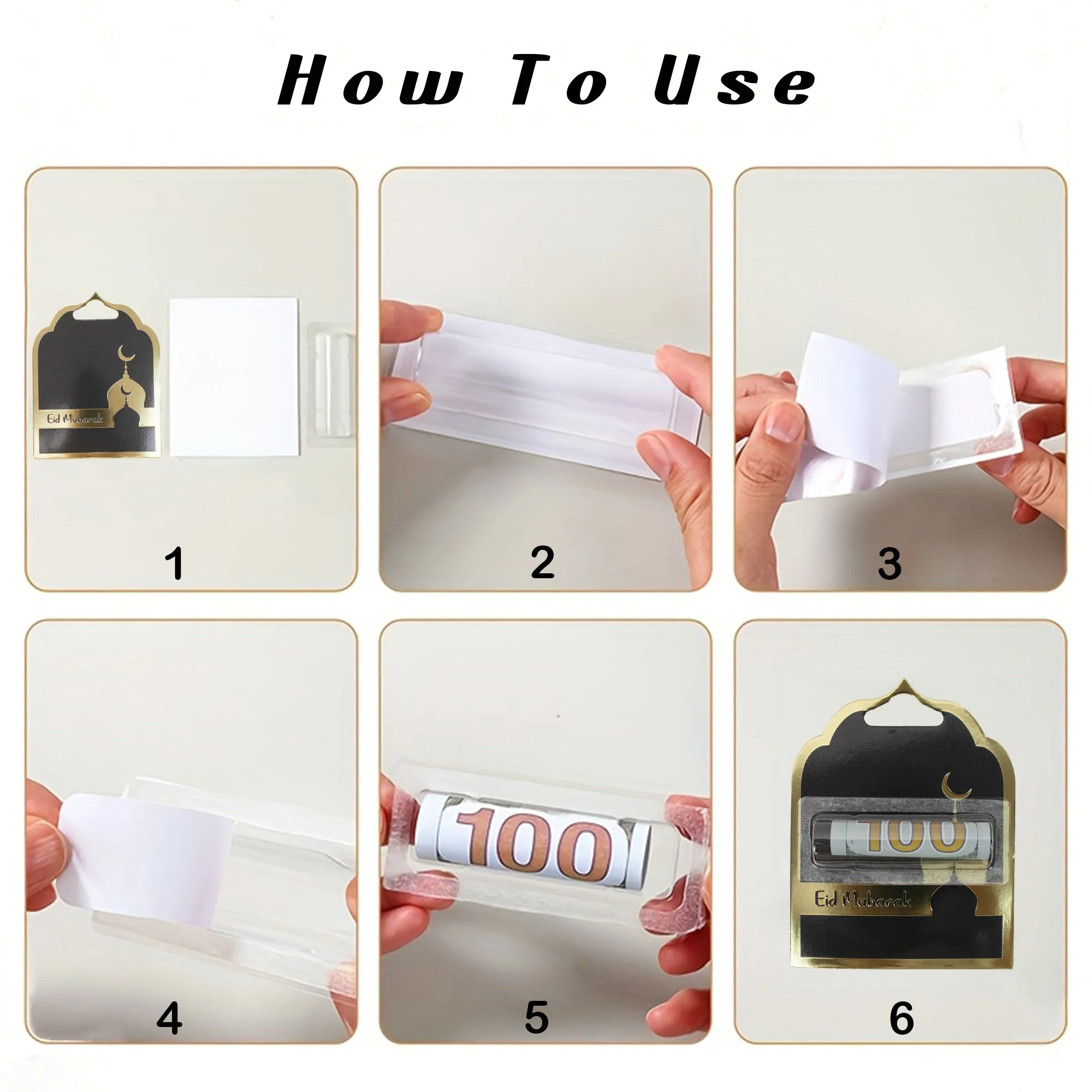 How To Use

Eid Mubarak

1

2

3

4

100

5

100

Eid Mubarak

6